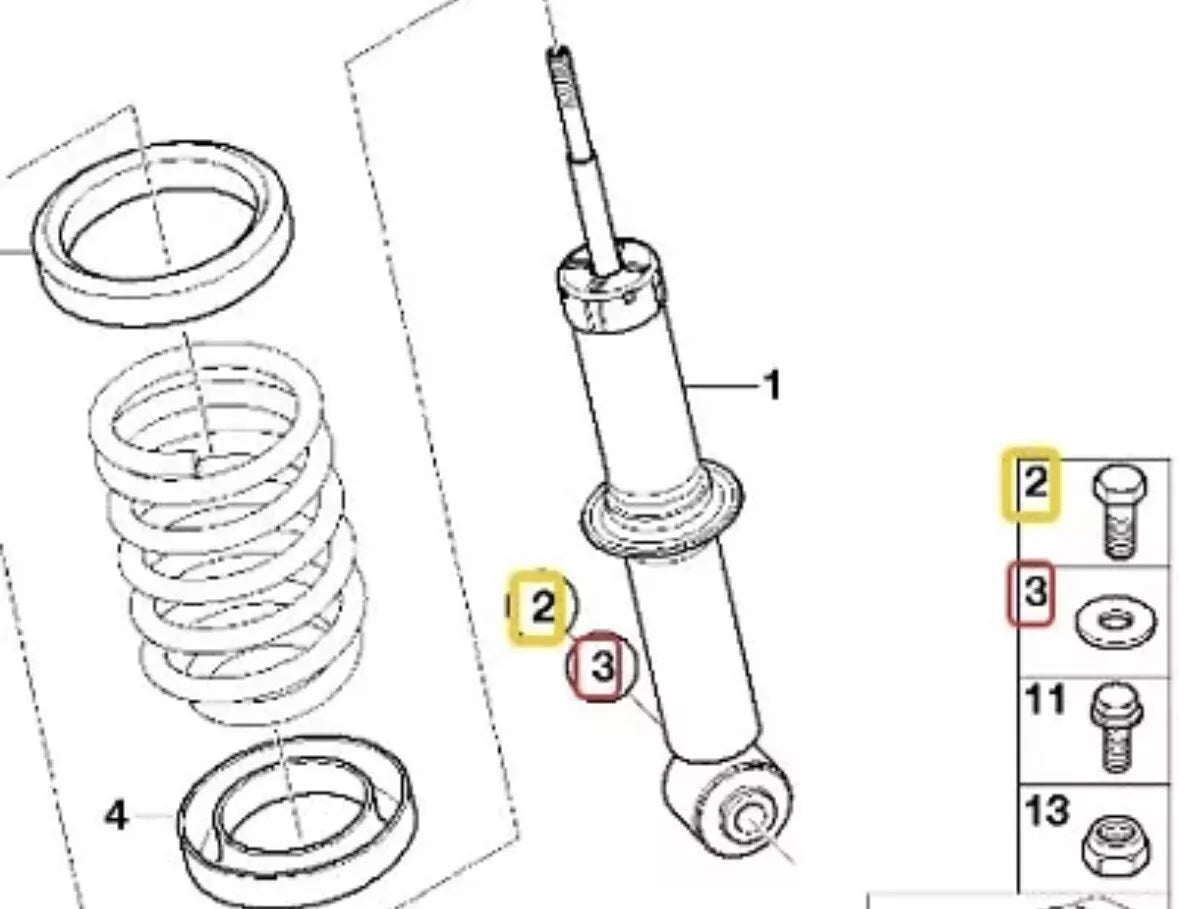 1
2
3
4
2
3
11
13